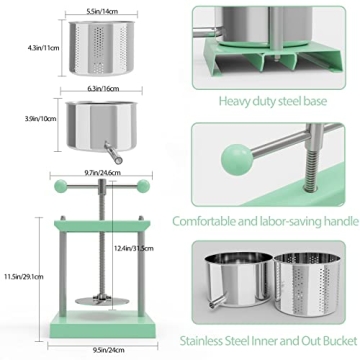 5.5in/14cm

4.3in/11cm

6.3in/16cm

3.9in/10cm

9.7in/24.6cm

12.4in/31.5cm

11.5in/29.1cm

9.5in/24cm

Heavy duty steel base

Comfortable and labor-saving handle

Stainless Steel Inner and Out Bucket