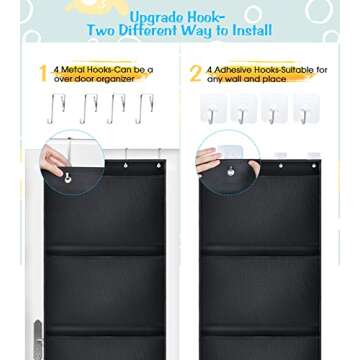 Upgrade Hook-
Two Different Way to Install

1 4 Metal Hooks-Can be a over door organizer

2 4 Adhesive Hooks-Suitable for any wall and place