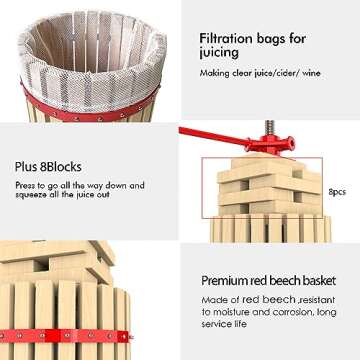 Filtration bags for juicing

Making clear juice/cider/ wine

Plus 8Blocks

Press to go all the way down and squeeze all the juice out

8pcs

Premium red beech basket

Made of red beech ,resistant to moisture and corrosion, long service life