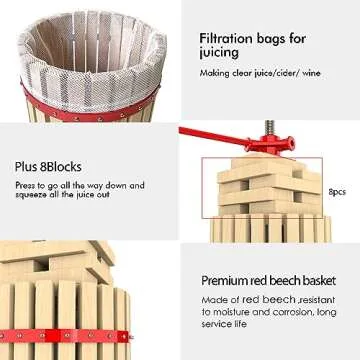 Filtration bags for juicing

Making clear juice/cider/ wine

Plus 8Blocks

Press to go all the way down and squeeze all the juice out

8pcs

Premium red beech basket

Made of red beech ,resistant to moisture and corrosion, long service life