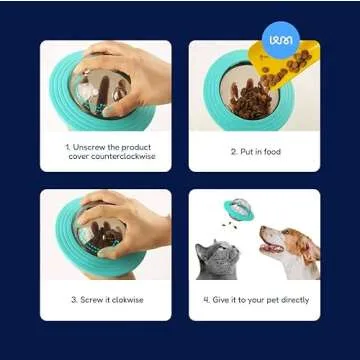 1. Unscrew the product cover counterclockwise

2. Put in food

3. Screw it clokwise

4. Give it to your pet directly