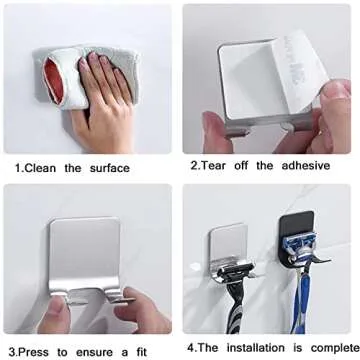 1.Clean the surface

2.Tear off the adhesive

3.Press to ensure a fit

4.The installation is complete