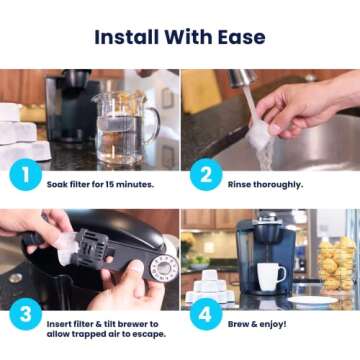 Install With Ease

1
Soak filter for 15 minutes.

2
Rinse thoroughly.

3
Insert filter & tilt brewer to allow trapped air to escape.

4
Brew & enjoy!