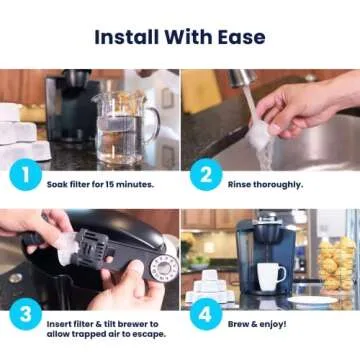 Install With Ease

1

Soak filter for 15 minutes.

2

Rinse thoroughly.

3

Insert filter & tilt brewer to allow trapped air to escape.

4

Brew & enjoy!