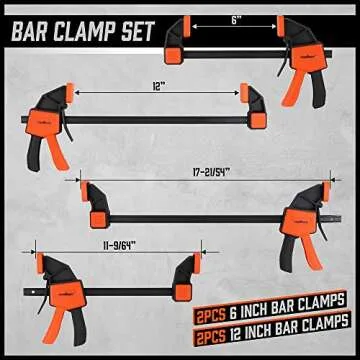 BAR CLAMP SET

6"

12"

17-21/54"

11-9/64"

2PCS 6 INCH BAR CLAMPS

2PCS 12 INCH BAR CLAMPS