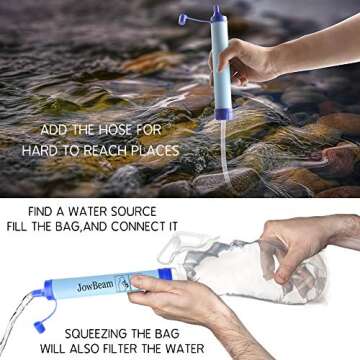 ADD THE HOSE FOR
HARD TO REACH PLACES

FIND A WATER SOURCE
FILL THE BAG,AND CONNECT IT

JowBeam

SQUEEZING THE BAG
WILL ALSO FILTER THE WATER