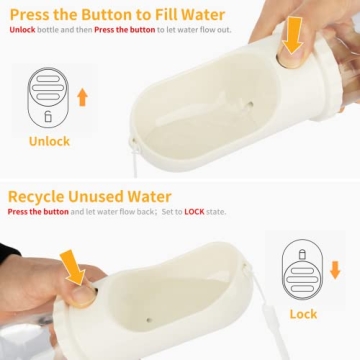 Press the Button to Fill Water

Unlock bottle and then Press the button to let water flow out.

Unlock

Recycle Unused Water

Press the button and let water flow back; Set to LOCK state.

Lock