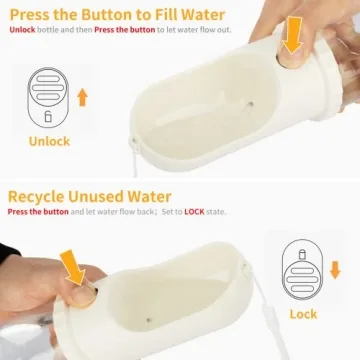 Press the Button to Fill Water
Unlock bottle and then Press the button to let water flow out.

Unlock

Recycle Unused Water
Press the button and let water flow back; Set to LOCK state.

Lock