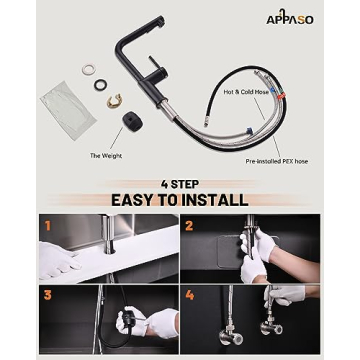 APPASO

Hot & Cold Hose

The Weight

Pre-installed PEX hose

4 STEP
EASY TO INSTALL

1

2

3

4