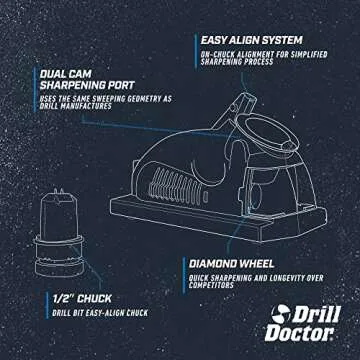 EASY ALIGN SYSTEM
ON-CHUCK ALIGNMENT FOR SIMPLIFIED SHARPENING PROCESS

DUAL CAM SHARPENING PORT
USES THE SAME SWEEPING GEOMETRY AS DRILL MANUFACTURES

DIAMOND WHEEL
QUICK SHARPENING AND LONGEVITY OVER COMPETITORS

1/2" CHUCK
DRILL BIT EASY-ALIGN CHUCK

Drill Doctor.