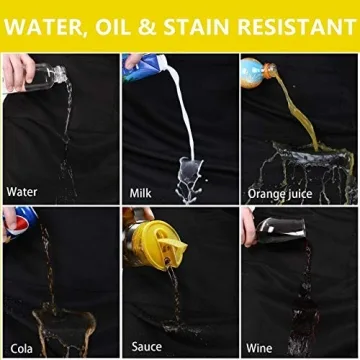 WATER, OIL & STAIN RESISTANT

Water

Milk

Orange juice

Cola

Sauce

Wine