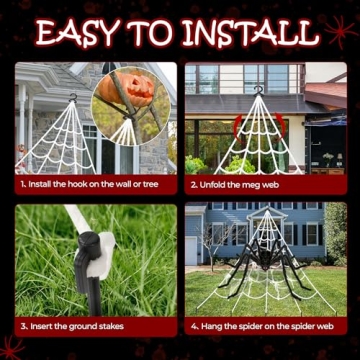 EASY TO INSTALL

1. Install the hook on the wall or tree

2. Unfold the meg web

3. Insert the ground stakes

4. Hang the spider on the spider web