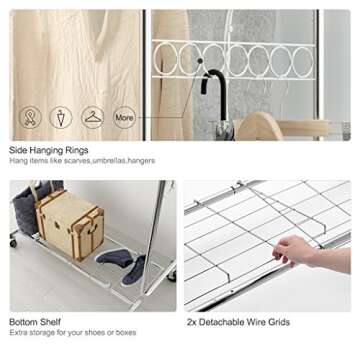 More

Side Hanging Rings
Hang items like scarves,umbrellas,hangers

Bottom Shelf
Extra storage for your shoes or boxes

2x Detachable Wire Grids