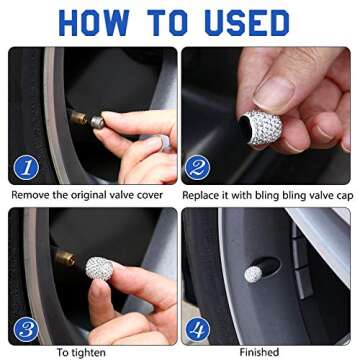 HOW TO USED

1

Remove the original valve cover

2

Replace it with bling bling valve cap

3

To tighten

4

Finished