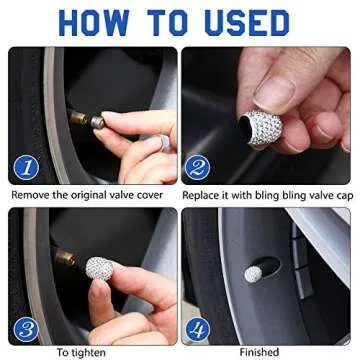 HOW TO USED

1

Remove the original valve cover

2

Replace it with bling bling valve cap

3

To tighten

4

Finished