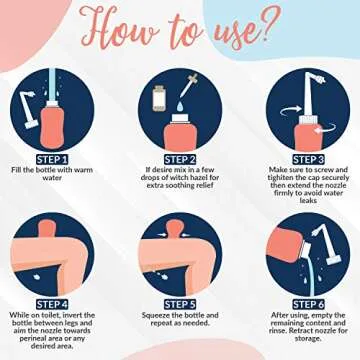 How to use?

STEP 1
Fill the bottle with warm water

STEP 2
If desire mix in a few drops of witch hazel for extra soothing relief

STEP 3
Make sure to screw and tighiten the cap securely then extend the nozzle firmly to avoid water leaks

STEP 4
While on toilet, invert the bottle between legs and aim the nozzle towards perineal area or any desired area.

STEP 5
Squeeze the bottle and repeat as needed.

STEP 6
After using, empty the remaining content and rinse. Retract nozzle for storage.