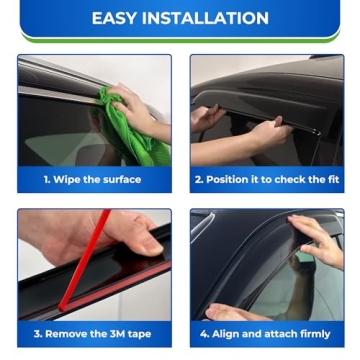 EASY INSTALLATION

1. Wipe the surface

2. Position it to check the fit

3. Remove the 3M tape

4. Align and attach firmly