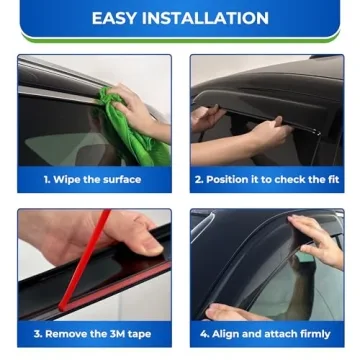 EASY INSTALLATION

1. Wipe the surface

2. Position it to check the fit

3. Remove the 3M tape

4. Align and attach firmly