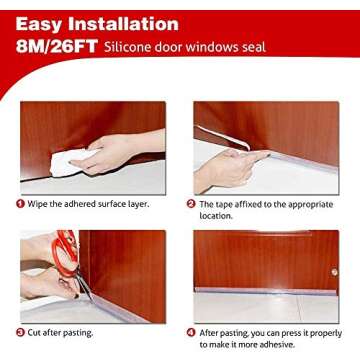 Easy Installation
8M/26FT Silicone door windows seal

1 Wipe the adhered surface layer.

2 The tape affixed to the appropriate location.

3 Cut after pasting.

4 After pasting, you can press it properly to make it more adhesive.