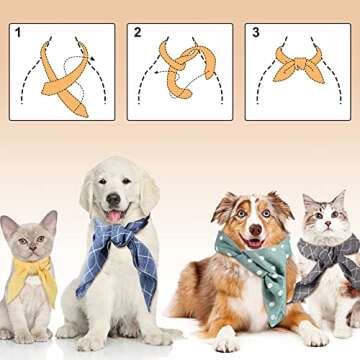 1

2

3