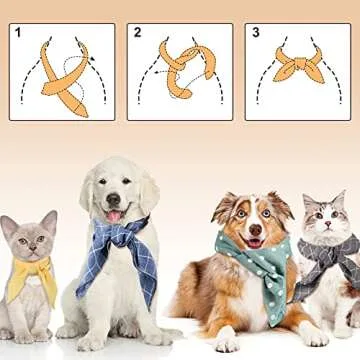 1

2

3