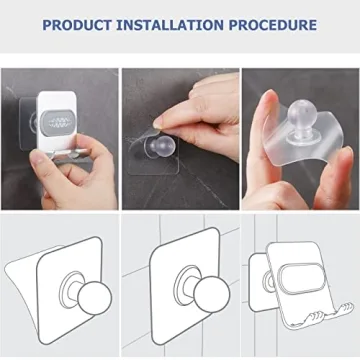 PRODUCT INSTALLATION PROCEDURE