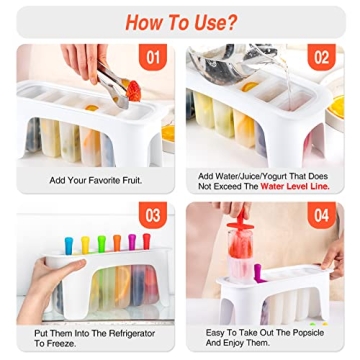 How To Use?

01

Add Your Favorite Fruit.

02

Add Water/Juice/Yogurt That Does Not Exceed The Water Level Line.

03

Put Them Into The Refrigerator To Freeze.

04

Easy To Take Out The Popsicle And Enjoy Them.