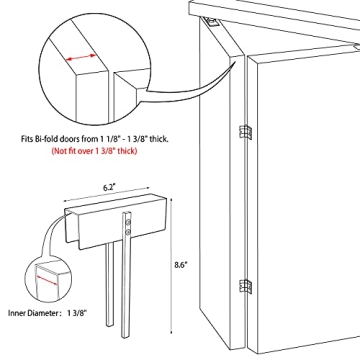 Fits Bi-fold doors from 1 1/8" - 1 3/8" thick.
(Not fit over 1 3/8" thick)

6.2"

8.6"

Inner Diameter: 1 3/8"