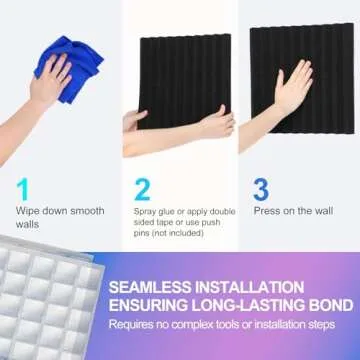 1
Wipe down smooth walls

2
Spray glue or apply double sided tape or use push pins (not included)

3
Press on the wall

SEAMLESS INSTALLATION
ENSURING LONG-LASTING BOND
Requires no complex tools or installation steps