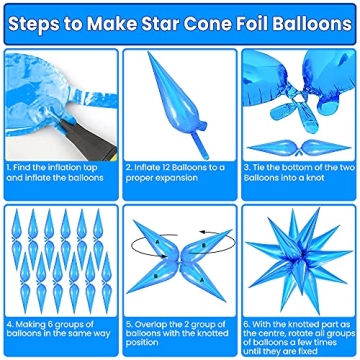 Steps to Make Star Cone Foil Balloons

1. Find the inflation tap and inflate the balloons

2. Inflate 12 Balloons to a proper expansion

3. Tie the bottom of the two Balloons into a knot

4. Making 6 groups of balloons in the same way

A

B

B

A

5. Overlap the 2 group of balloons with the knotted position

6. With the knotted part as the centre, rotate all groups of balloons a few times until they are fixed