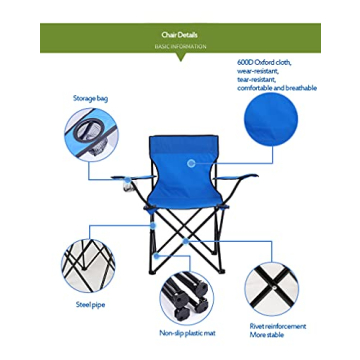 Chair Details
BASIC INFORMATION

600D Oxford cloth, wear-resistant, tear-resistant, comfortable and breathable

Storage bag

Steel pipe

Non-slip plastic mat

Rivet reinforcement
More stable