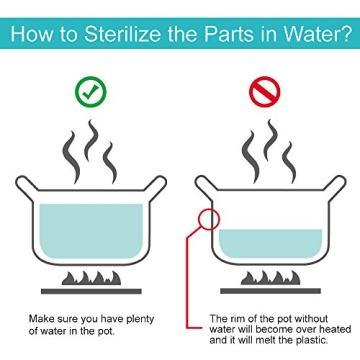 How to Sterilize the Parts in Water?

Make sure you have plenty of water in the pot.

The rim of the pot without water will become over heated and it will melt the plastic.