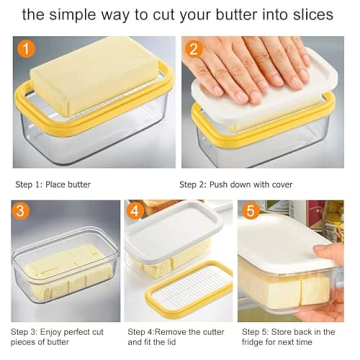 the simple way to cut your butter into slices

1

2

Step 1: Place butter

Step 2: Push down with cover

3

4

5

Step 3: Enjoy perfect cut pieces of butter

Step 4:Remove the cutter and fit the lid

Step 5: Store back in the fridge for next time