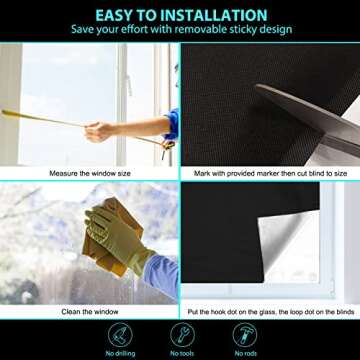 EASY TO INSTALLATION
Save your effort with removable sticky design

Measure the window size

Mark with provided marker then cut blind to size

Clean the window

Put the hook dot on the glass, the loop dot on the blinds

No drilling

No tools

No rods