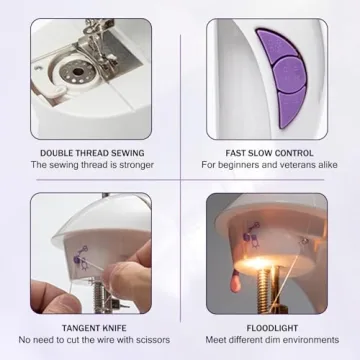 DOUBLE THREAD SEWING
The sewing thread is stronger

FAST SLOW CONTROL
For beginners and veterans alike

TANGENT KNIFE
No need to cut the wire with scissors

FLOODLIGHT
Meet different dim environments