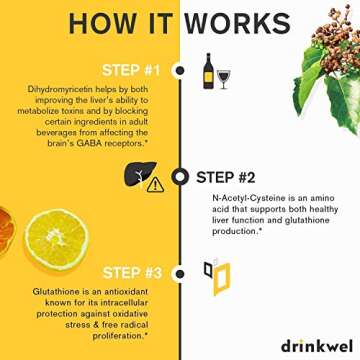 HOW IT WORKS

STEP #1

Dihydromyricetin helps by both improving the liver's ability to metabolize toxins and by blocking certain ingredients in adult beverages from affecting the brain's GABA receptors.*

STEP #2

N-Acetyl-Cysteine is an amino acid that supports both healthy liver function and glutathione production.*

STEP #3

Glutathione is an antioxidant known for its intracellular protection against oxidative stress & free radical proliferation.*

drinkwel