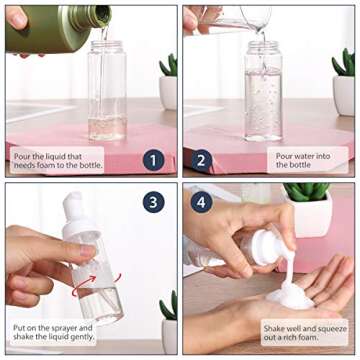 Pour the liquid that needs foam to the bottle.

1

2

Pour water into the bottle

3

Put on the sprayer and shake the liquid gently.

4

Shake well and squeeze out a rich foam.