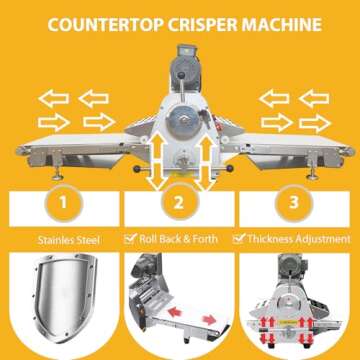 COUNTERTOP CRISPER MACHINE

1

2

3

Stainles Steel

Roll Back & Forth

Thickness Adjustment