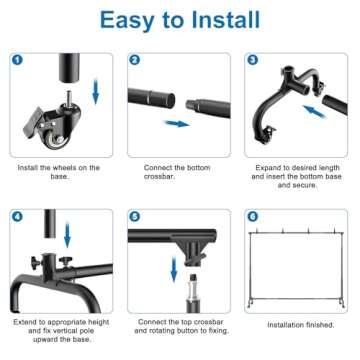 Easy to Install

1

Install the wheels on the base.

2

Connect the bottom crossbar.

3

Expand to desired length and insert the bottom base and secure.

4

Extend to appropriate height and fix vertical pole upward the base.

5

Connect the top crossbar and rotating button to fixing.

6

Installation finished.