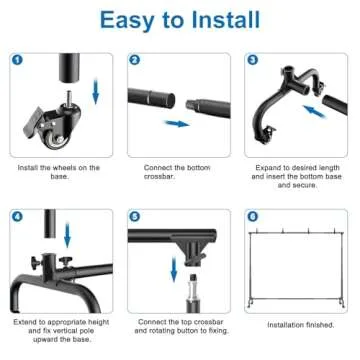 Easy to Install

1

Install the wheels on the base.

2

Connect the bottom crossbar.

3

Expand to desired length and insert the bottom base and secure.

4

Extend to appropriate height and fix vertical pole upward the base.

5

Connect the top crossbar and rotating button to fixing.

6

Installation finished.