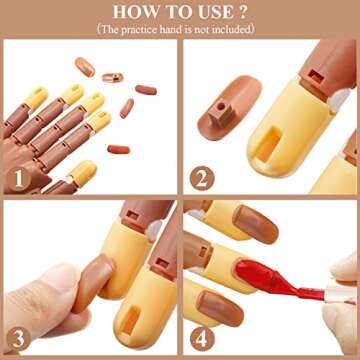 HOW TO USE ?
（The practice hand is not included）

1

2

3

4