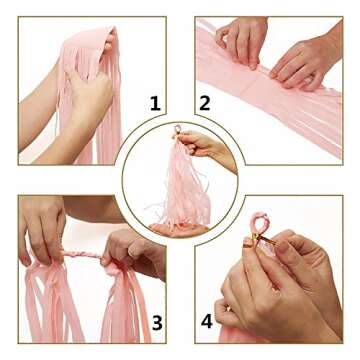 1

2

3

4