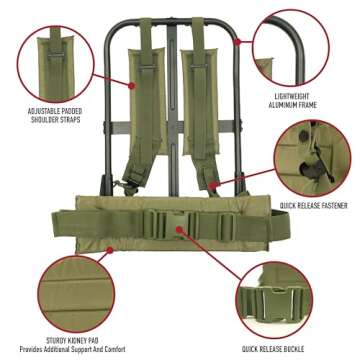 ADJUSTABLE PADDED SHOULDER STRAPS

LIGHTWEIGHT ALUMINUM FRAME

QUICK RELEASE FASTENER

STURDY KIDNEY PAD
Provides Additional Support And Comfort

QUICK RELEASE BUCKLE