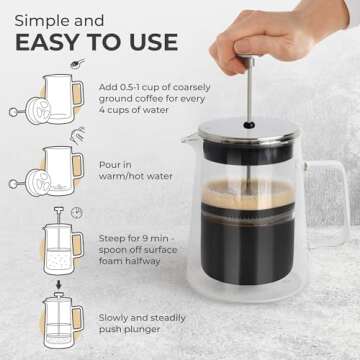 Simple and
EASY TO USE

Add 0.5-1 cup of coarsely ground coffee for every 4 cups of water

Pour in warm/hot water

Steep for 9 min - spoon off surface foam halfway

Slowly and steadily push plunger