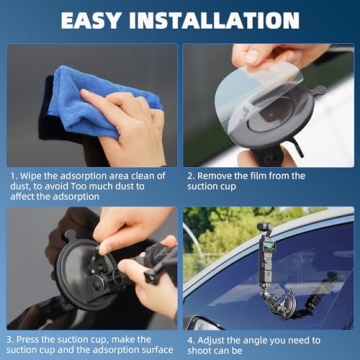 EASY INSTALLATION

1. Wipe the adsorption area clean of dust, to avoid Too much dust to affect the adsorption

2. Remove the film from the suction cup

3. Press the suction cup, make the suction cup and the adsorption surface

4. Adjust the angle you need to shoot can be