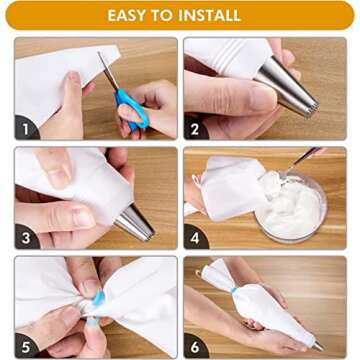 EASY TO INSTALL

1

2

3

4

5

6