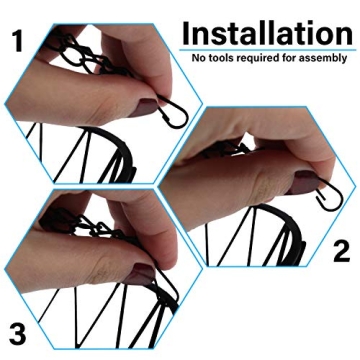 1

Installation

No tools required for assembly

2

3