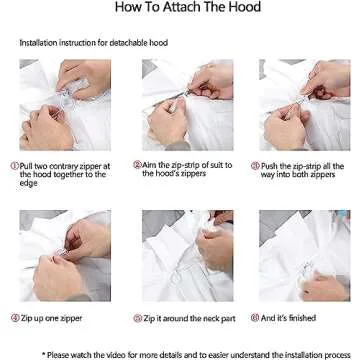 How To Attach The Hood

Installation instruction for detachable hood

①Pull two contrary zipper at the hood together to the edge

②Aim the zip-strip of suit to the hood's zippers

③Push the zip-strip all the way into both zippers

④Zip up one zipper

⑤Zip it around the neck part

⑥And it's finished

* Please watch the video for more details and to easier understand the installation process