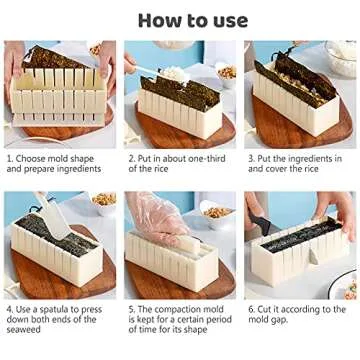 How to use

1. Choose mold shape and prepare ingredients

2. Put in about one-third of the rice

3. Put the ingredients in and cover the rice

4. Use a spatula to press down both ends of the seaweed

5. The compaction mold is kept for a certain period of time for its shape

6. Cut it according to the mold gap.