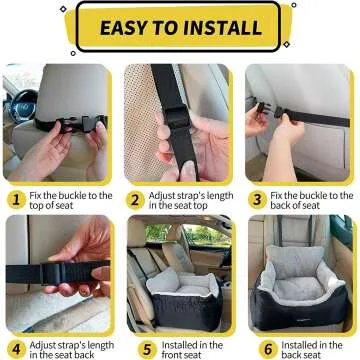 EASY TO INSTALL

1 Fix the buckle to the top of seat

2 Adjust strap's length in the seat top

3 Fix the buckle to the back of seat

4 Adjust strap's length in the seat back

5 Installed in the front seat

6 Installed in the back seat